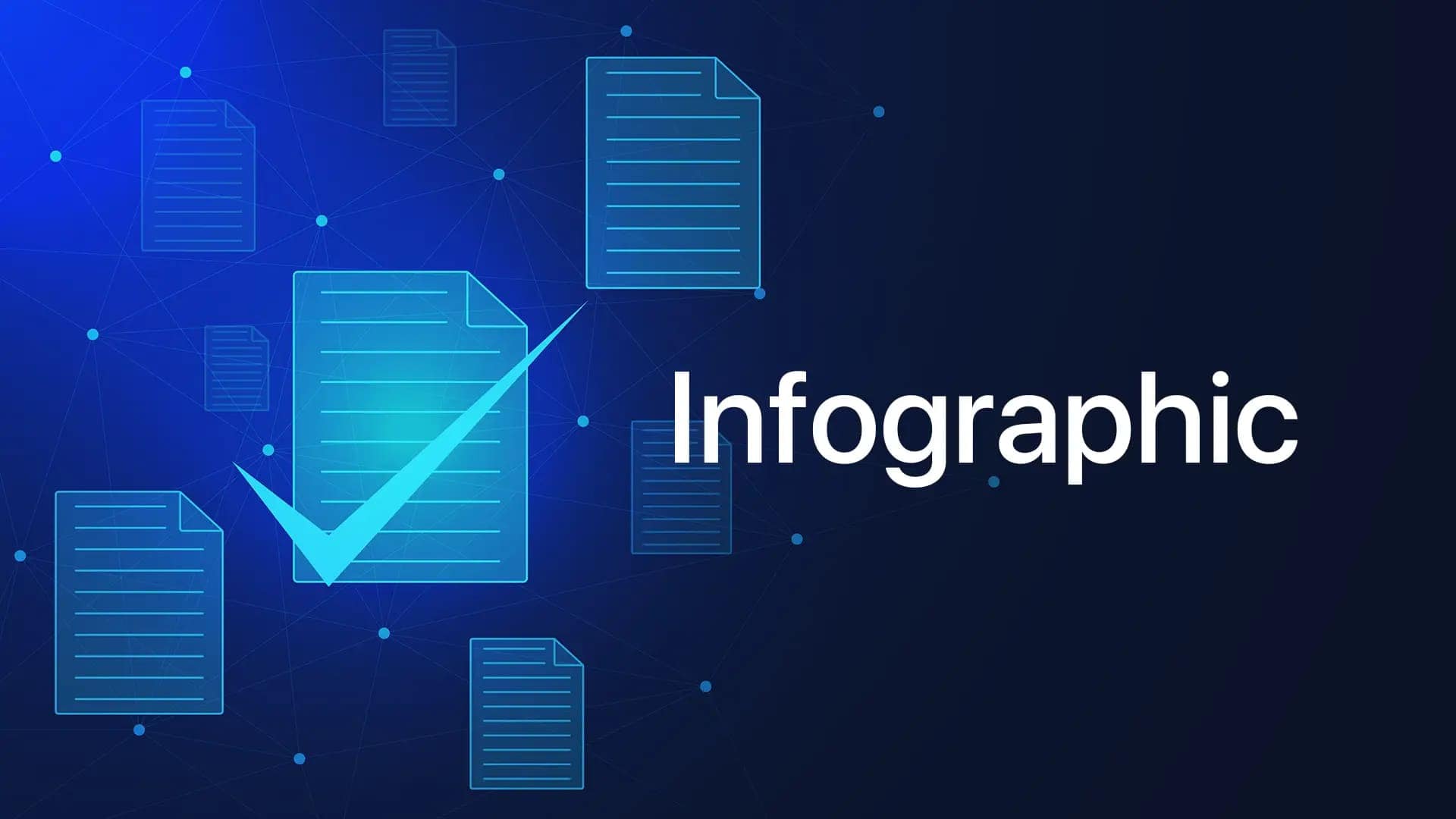 Infographic